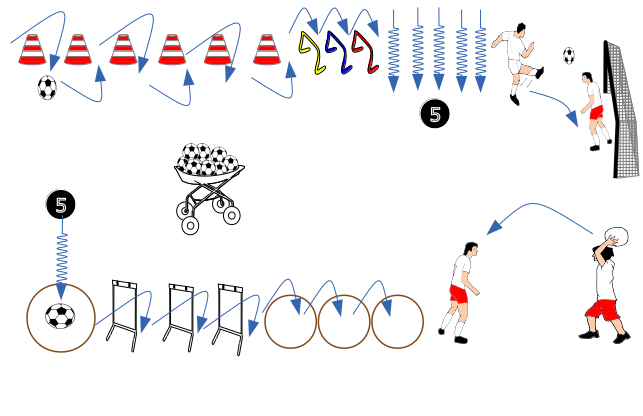 5

5