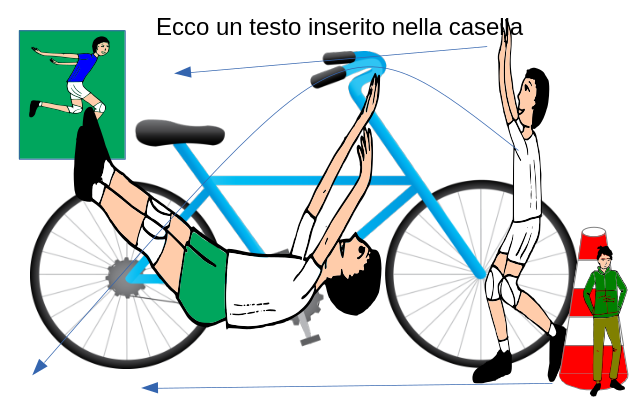 Ecco un testo inserito nella casella